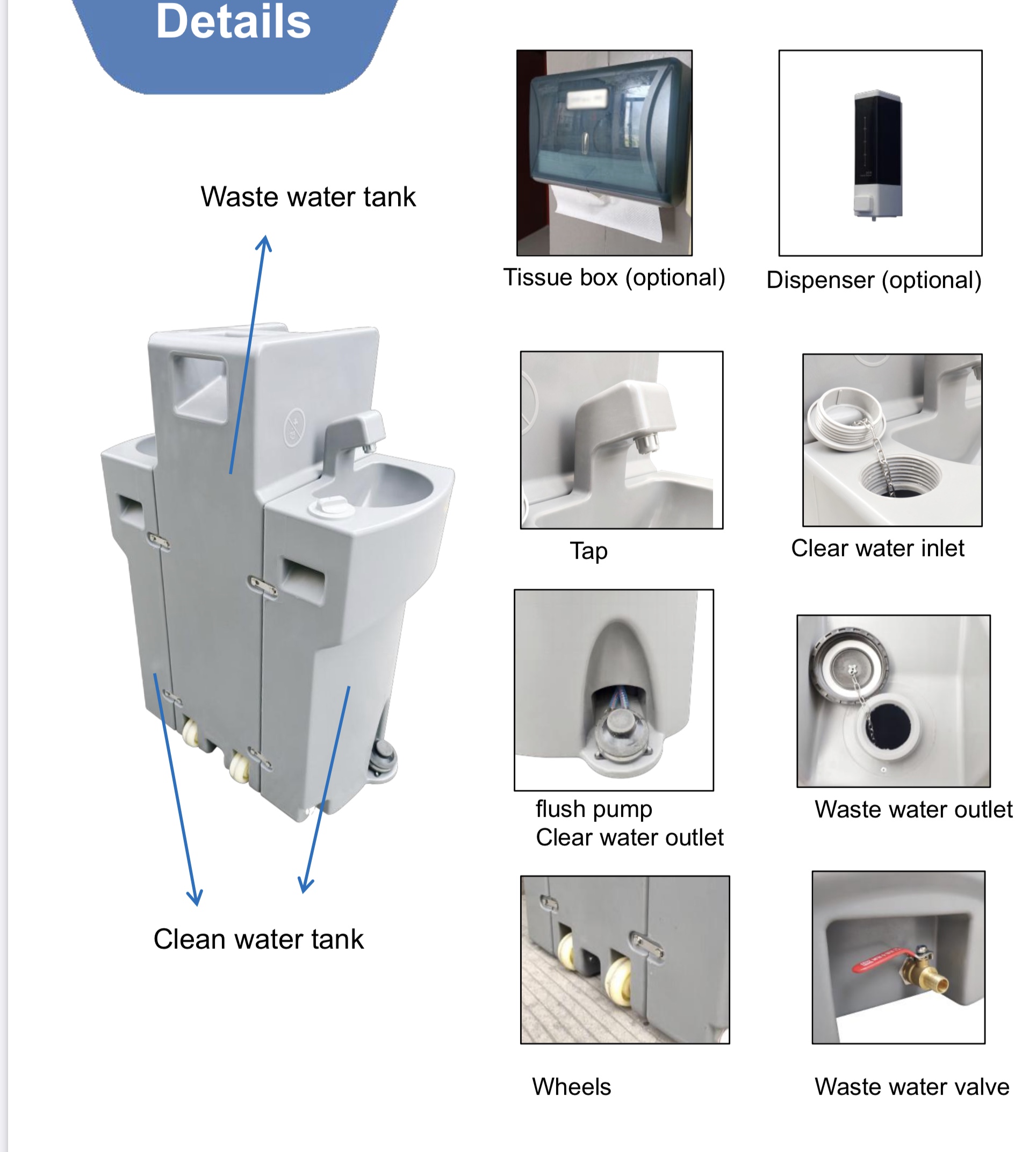 Details

Waste water tank

Clean water tank

Tissue box (optional)

Dispenser (optional)

Tap

Clear water inlet

flush pump
Clear water outlet

Waste water outlet

Wheels

Waste water valve